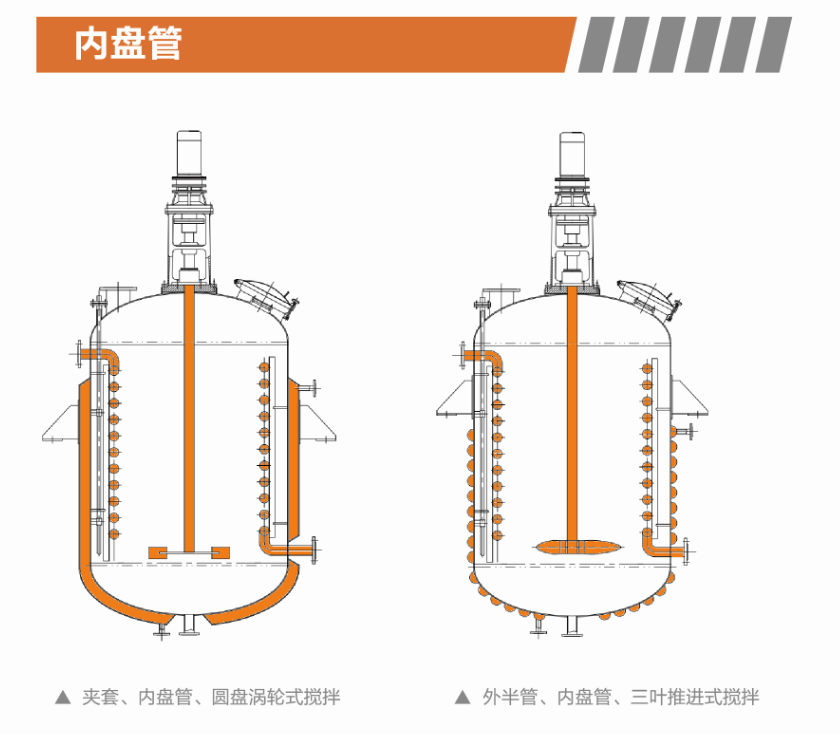 内盘管

▲ 夹套、内盘管、圆盘涡轮式搅拌

▲ 外半管、内盘管、三叶推进式搅拌